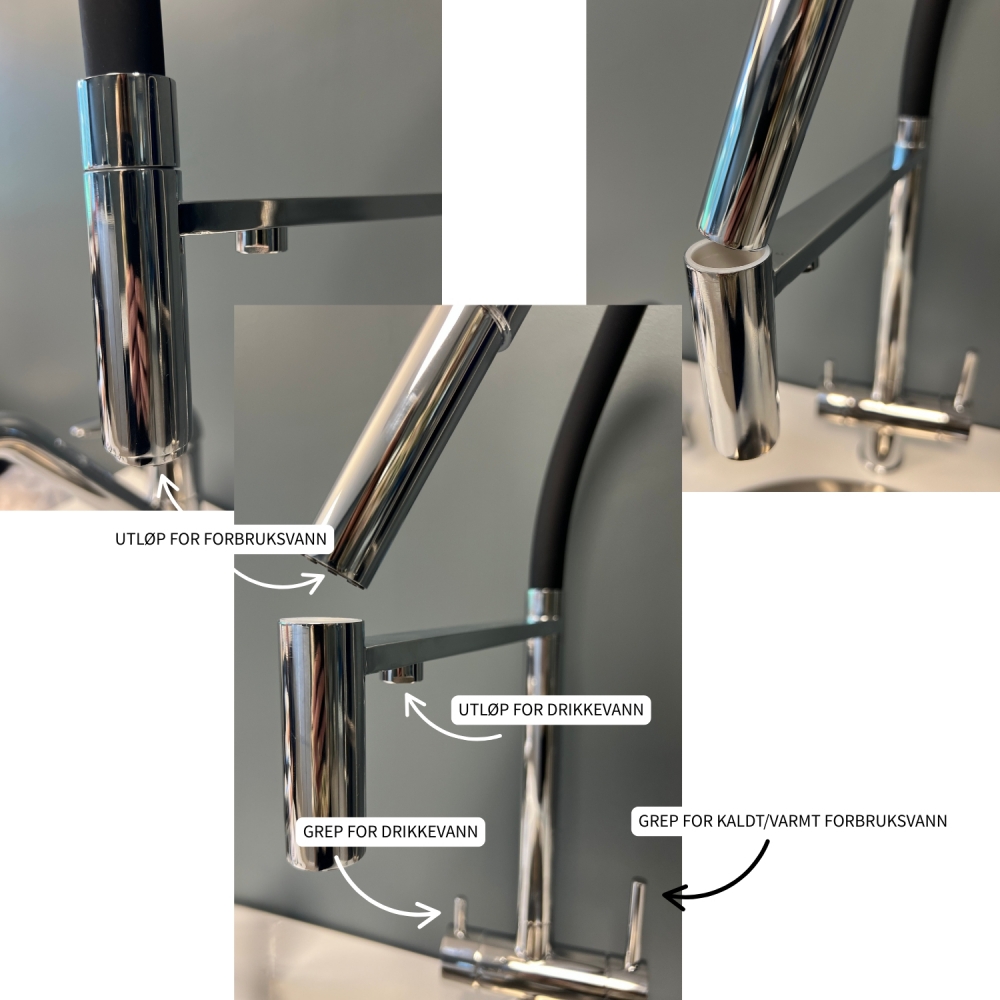 UTLØP FOR FORBRUKSVANN

UTLØP FOR DRIKKEVANN

GREP FOR DRIKKEVANN

GREP FOR KALDT/VARMT FORBRUKSVANN