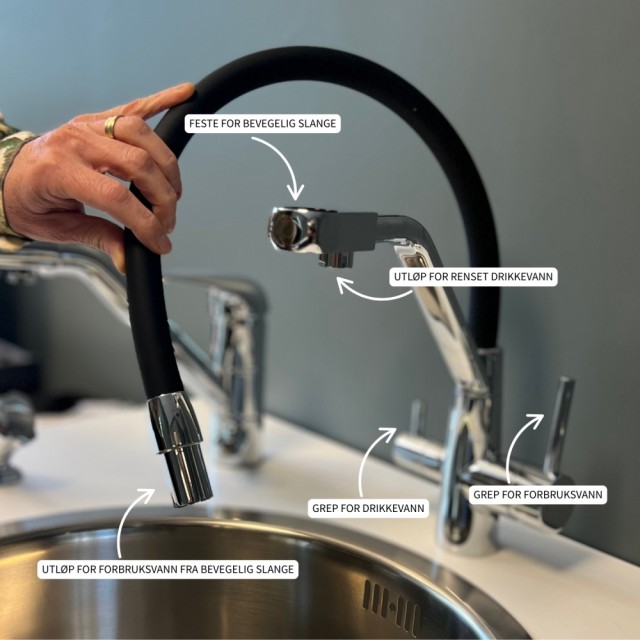 FESTE FOR BEVEGELIG SLANGE

UTLØP FOR RENSET DRIKKEVANN

GREP FOR DRIKKEVANN

GREP FOR FORBRUKSVANN

UTLØP FOR FORBRUKSVANN FRA BEVEGELIG SLANGE